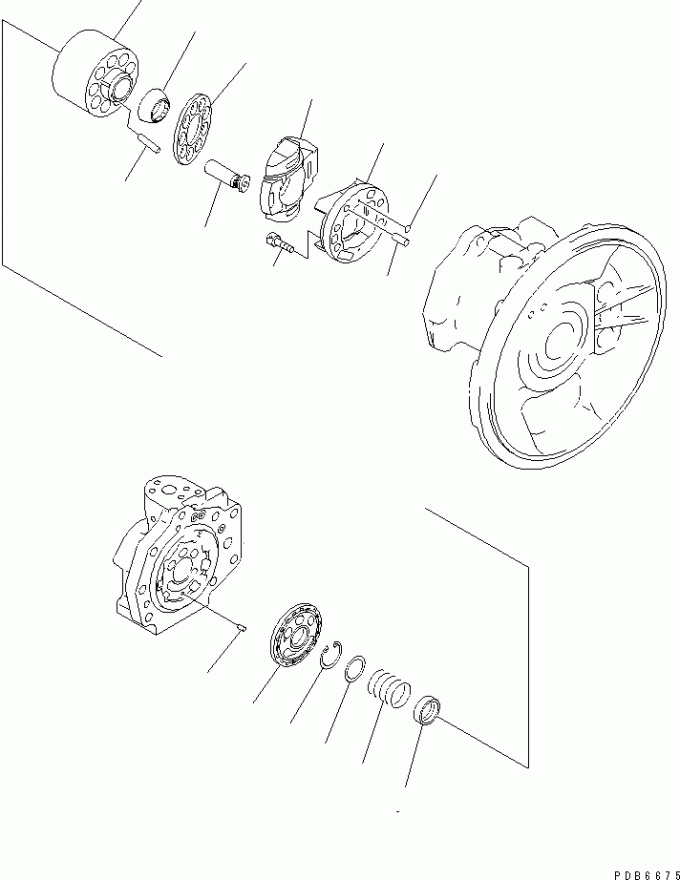 PDB6675